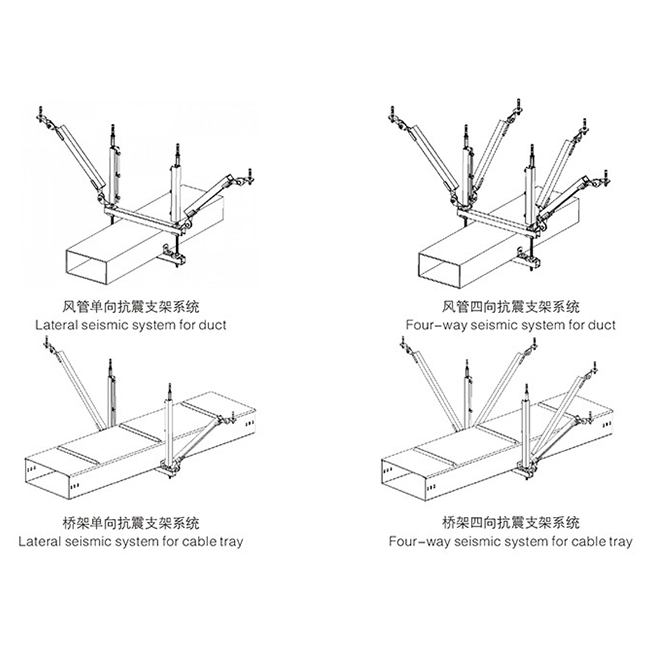 风管单向抗震支架系统
Lateral seismic system for duct

风管四向抗震支架系统
Four-way seismic system for duct

桥架单向抗震支架系统
Lateral seismic system for cable tray

桥架四向抗震支架系统
Four-way seismic system for cable tray